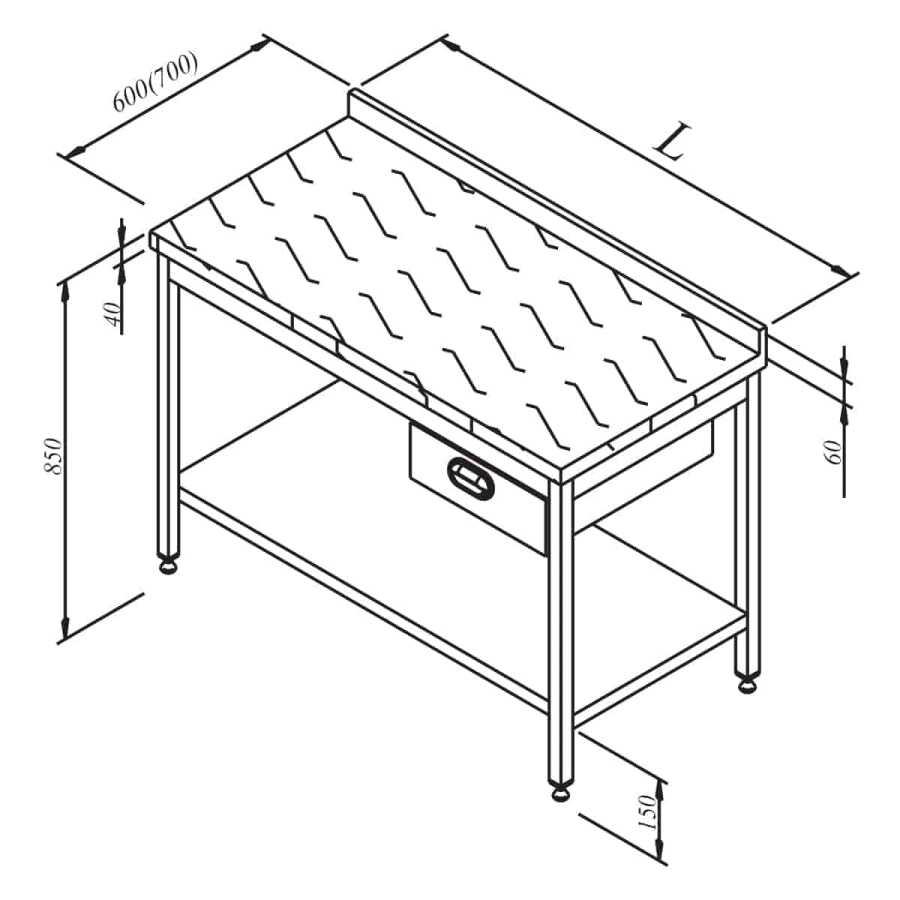 600(700)
L
40
850
60
150