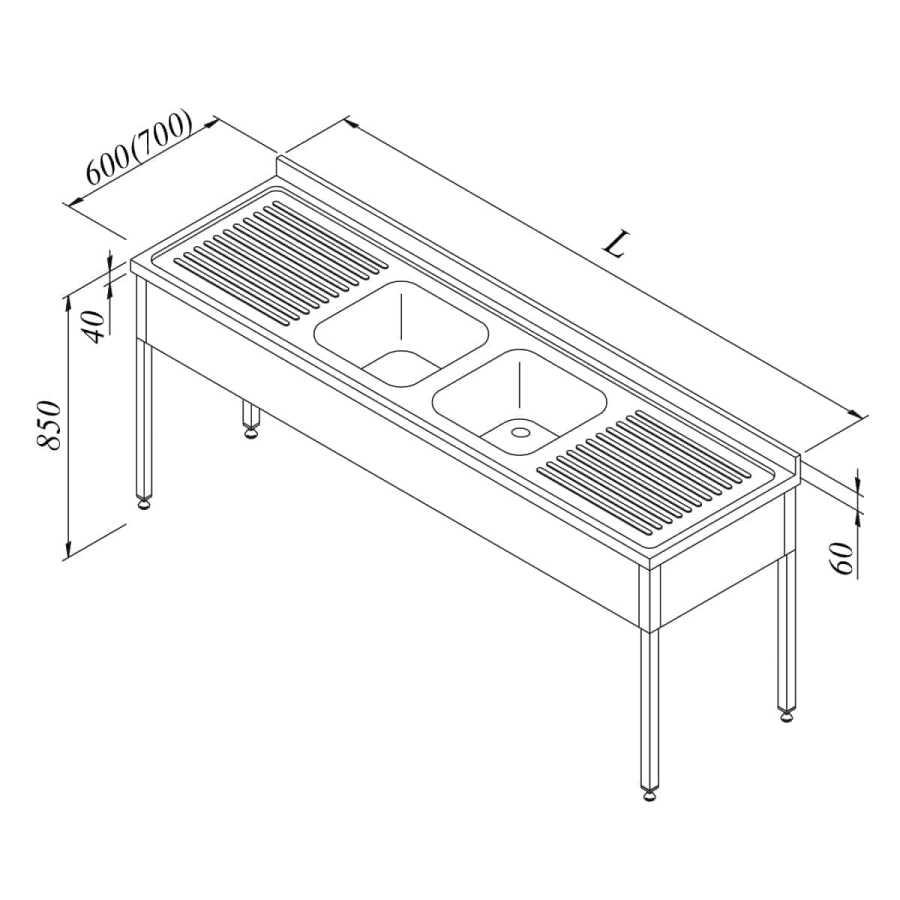 600(700)
L
40
850
60