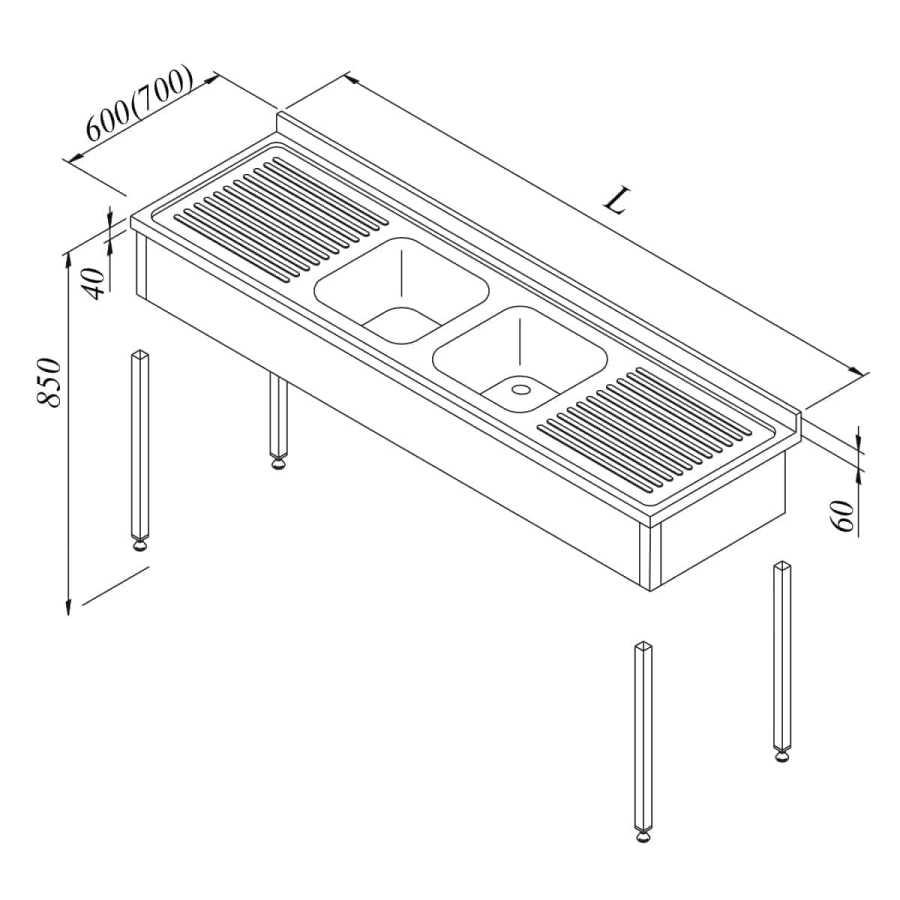 600(700)
L
40
850
60