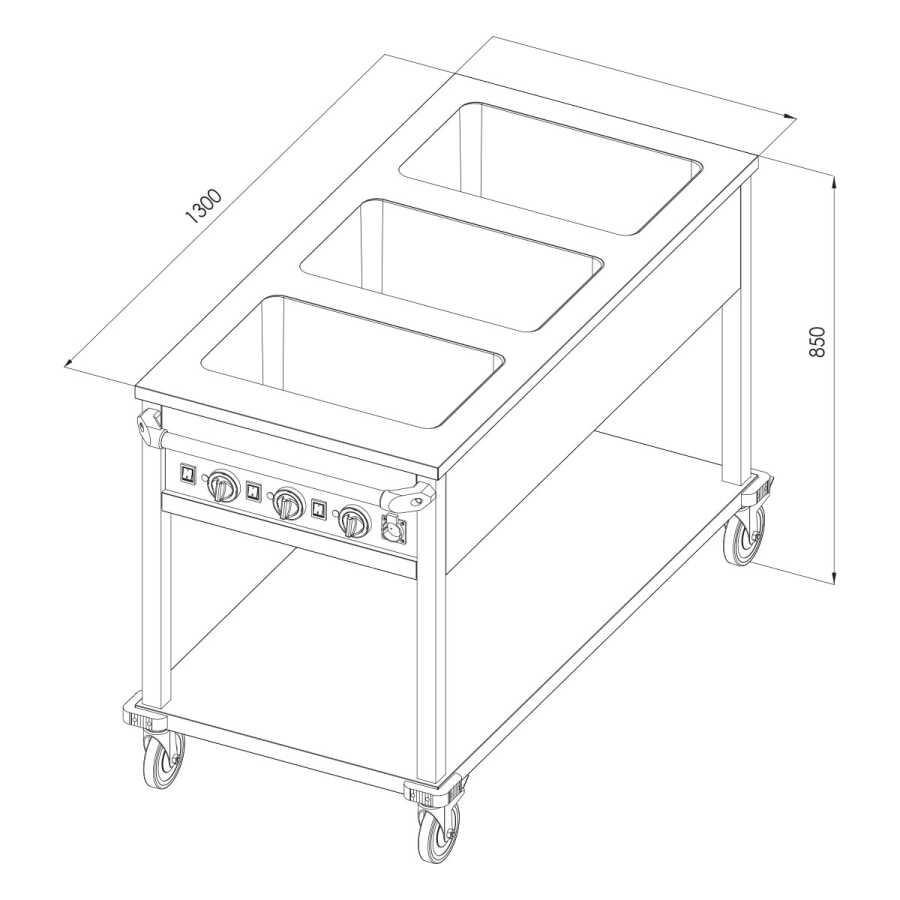 1300

850