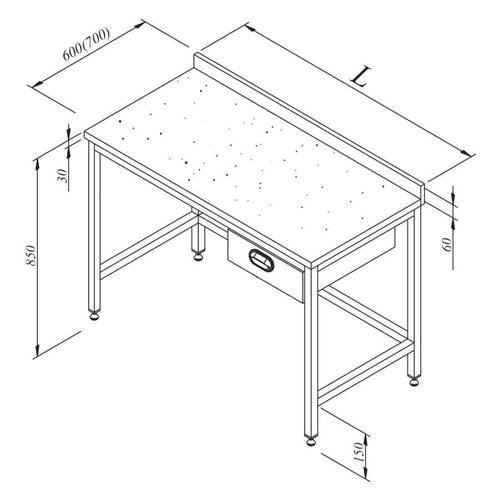 600(700)

L

30

850

60

150