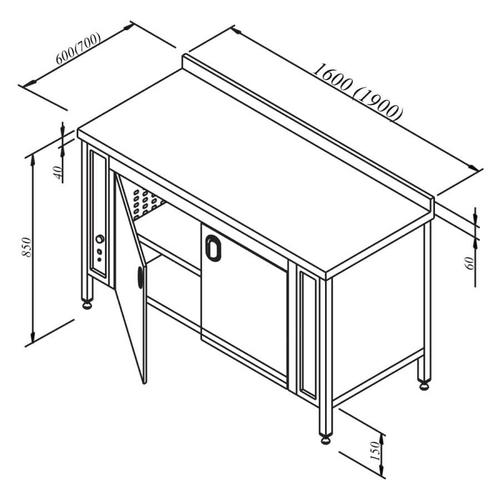 600(700)
1600 (1900)
40
850
60
150